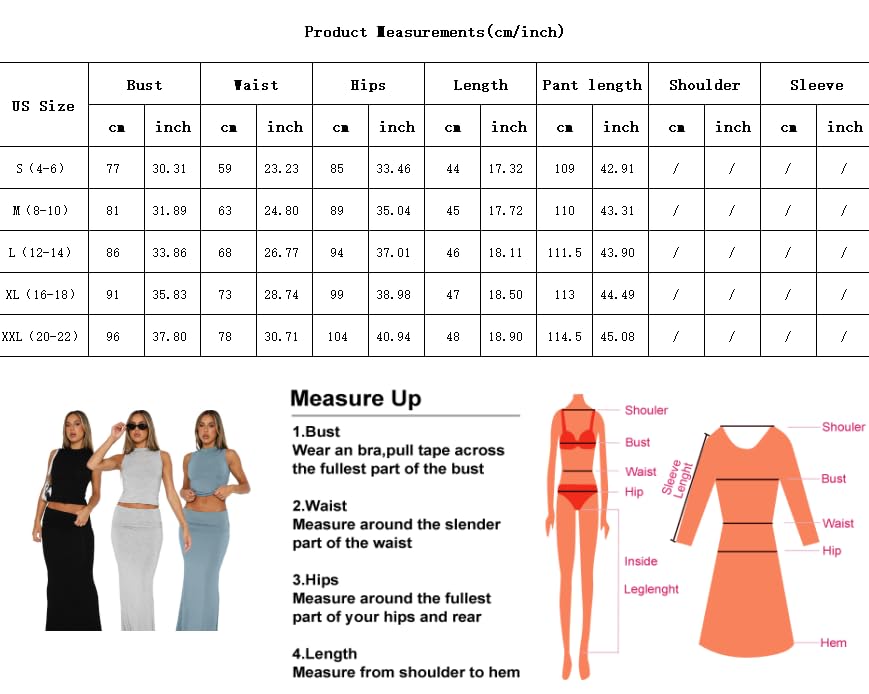 Product Measurements(cm/inch)

| US Size | Bust cm | Bust inch | Waist cm | Waist inch | Hips cm | Hips inch | Length cm | Length inch | Pant length cm | Pant length inch | Shoulder cm | Shoulder inch | Sleeve cm | Sleeve inch |
|---|---|---|---|---|---|---|---|---|---|---|---|---|---|---|
| S (4-6) | 77 | 30.31 | 59 | 23.23 | 85 | 33.46 | 44 | 17.32 | 109 | 42.91 | / | / | / | / |
| M (8-10) | 81 | 31.89 | 63 | 24.80 | 89 | 35.04 | 45 | 17.72 | 110 | 43.31 | / | / | / | / |
| L (12-14) | 86 | 33.86 | 68 | 26.77 | 94 | 37.01 | 46 | 18.11 | 111.5 | 43.90 | / | / | / | / |
| XL (16-18) | 91 | 35.83 | 73 | 28.74 | 99 | 38.98 | 47 | 18.50 | 113 | 44.49 | / | / | / | / |
| XXL (20-22) | 96 | 37.80 | 78 | 30.71 | 104 | 40.94 | 48 | 18.90 | 114.5 | 45.08 | / | / | / | / |

Measure Up

1.Bust
Wear an bra,pull tape across the fullest part of the bust

2.Waist
Measure around the slender part of the waist

3.Hips
Measure around the fullest part of your hips and rear

4.Length
Measure from shoulder to hem

Shouler
Bust
Waist
Hip
Inside
Leglenght

Sleeve Lenght
Shouler
Bust
Waist
Hip
Hem